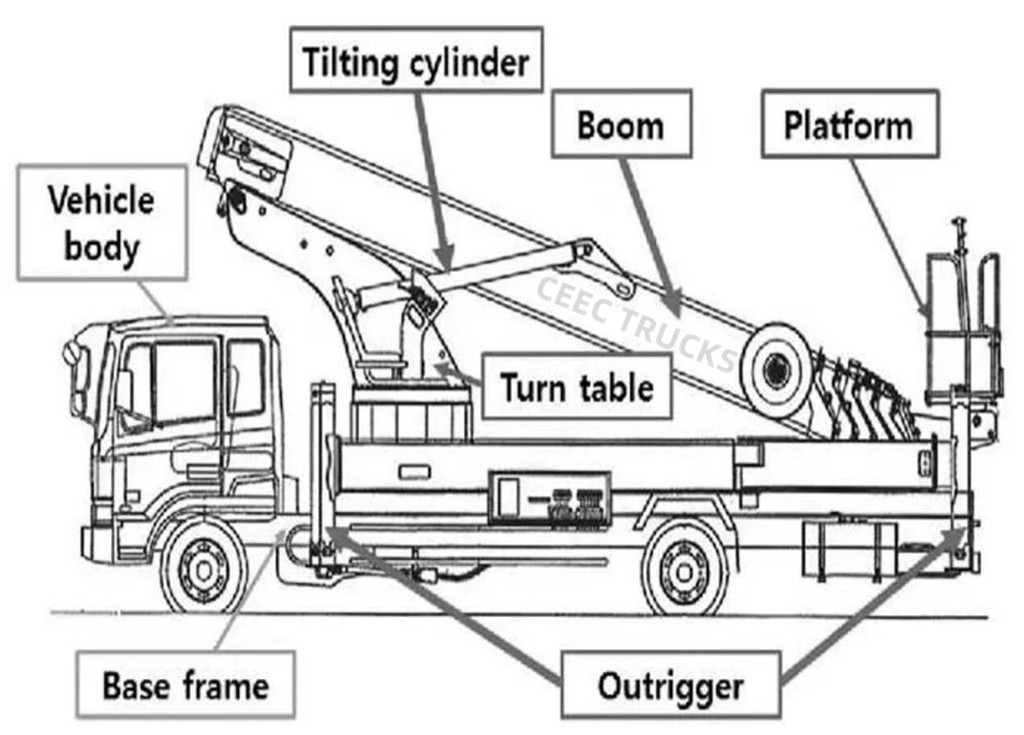 Tilting cylinder

Boom

Platform

Vehicle body

CEEC TRUCKS

Turn table

Base frame

Outrigger